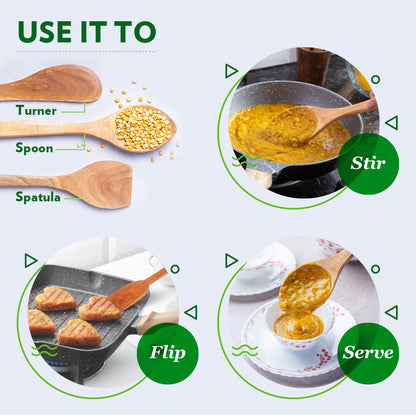 USE IT TO

Turner

Spoon

Spatula

Stir

Flip

Serve