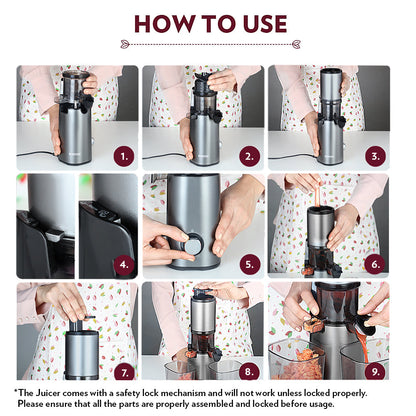 HOW TO USE

1.

2.

3.

4.

5.

6.

7.

8.

9.

*The Juicer comes with a safety lock mechanism and will not work unless locked properly. Please ensure that all the parts are properly assembled and locked before usage.