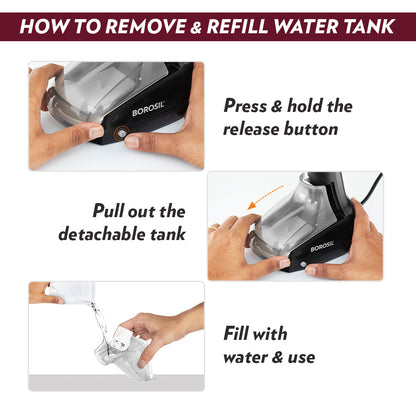 HOW TO REMOVE & REFILL WATER TANK

BOROSIL

Press & hold the release button

Pull out the detachable tank

BOROSIL

Fill with water & use