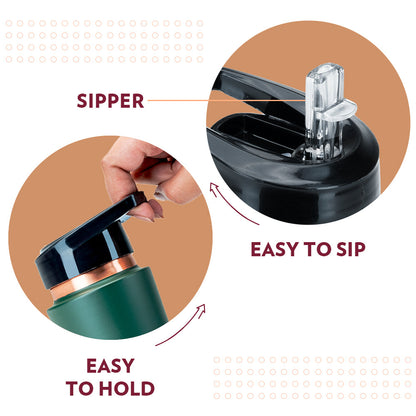 SIPPER

EASY TO SIP

EASY
TO HOLD