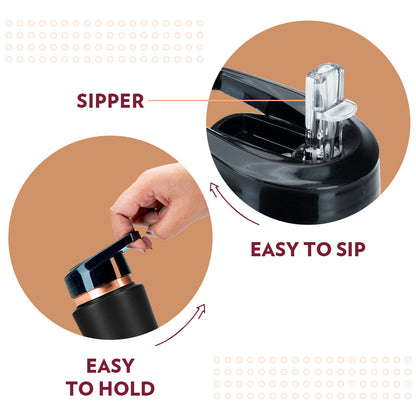 SIPPER

EASY TO SIP

EASY
TO HOLD