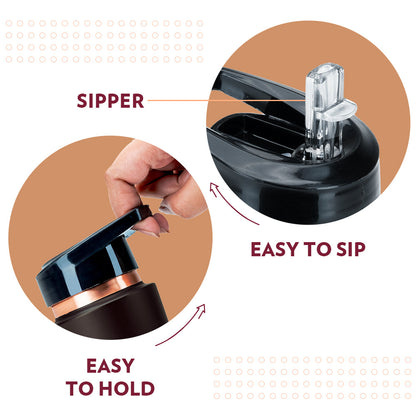 SIPPER

EASY TO SIP

EASY
TO HOLD