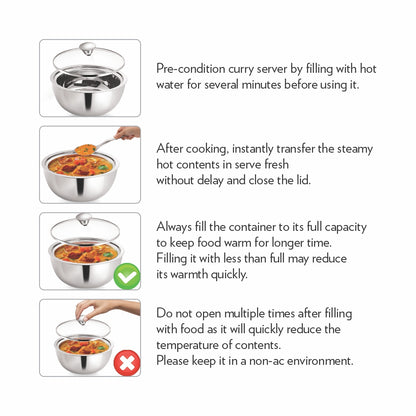 Pre-condition curry server by filling with hot water for several minutes before using it.

After cooking, instantly transfer the steamy hot contents in serve fresh
without delay and close the lid.

Always fill the container to its full capacity to keep food warm for longer time.
Filling it with less than full may reduce its warmth quickly.

Do not open multiple times after filling with food as it will quickly reduce the temperature of contents.
Please keep it in a non-ac environment.