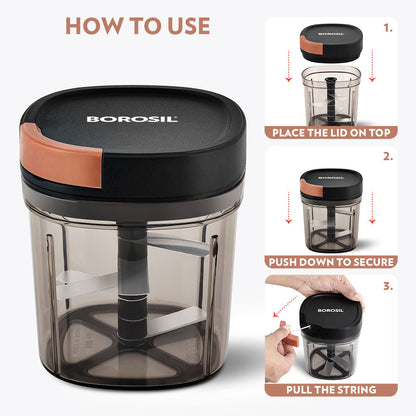 HOW TO USE

BOROSIL

1.

BOROSIL

PLACE THE LID ON TOP

2.

BOROSIL

PUSH DOWN TO SECURE

3.

BOROSIL

PULL THE STRING