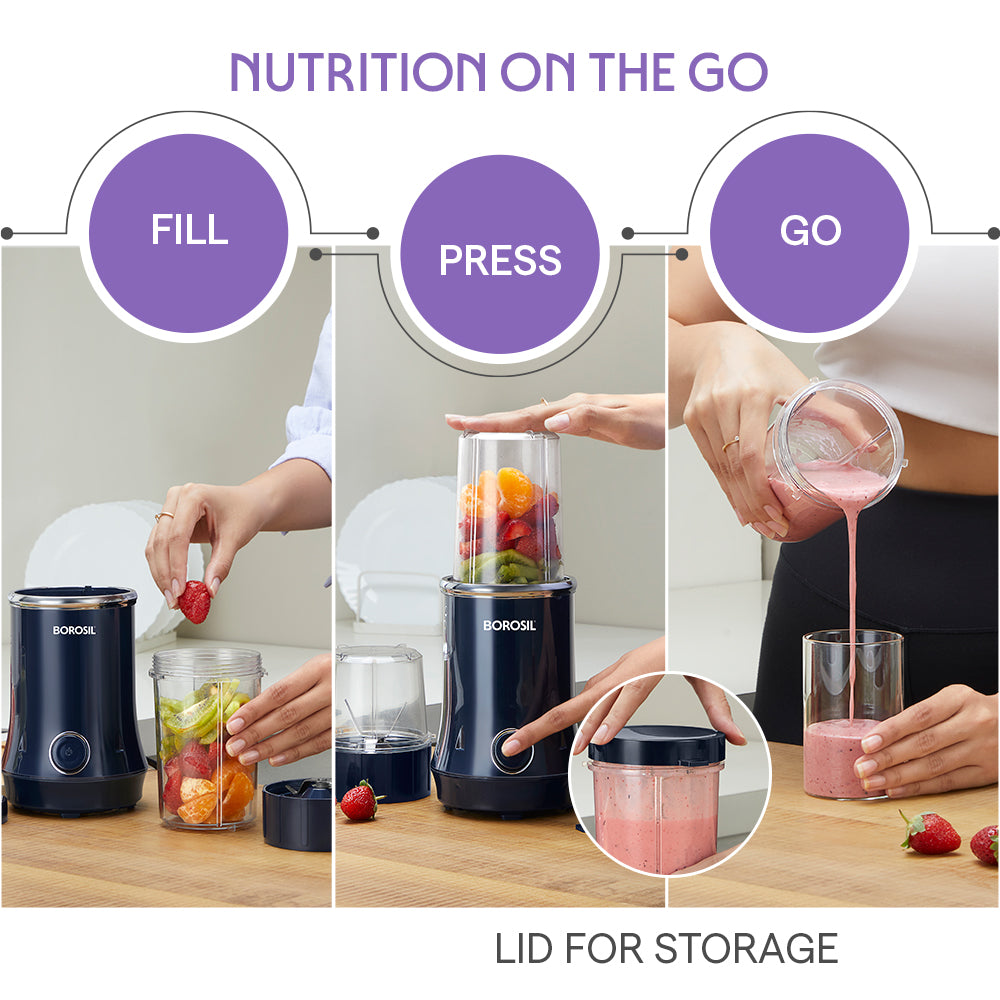 NUTRITION ON THE GO

FILL

PRESS

GO

BOROSIL

BOROSIL

LID FOR STORAGE