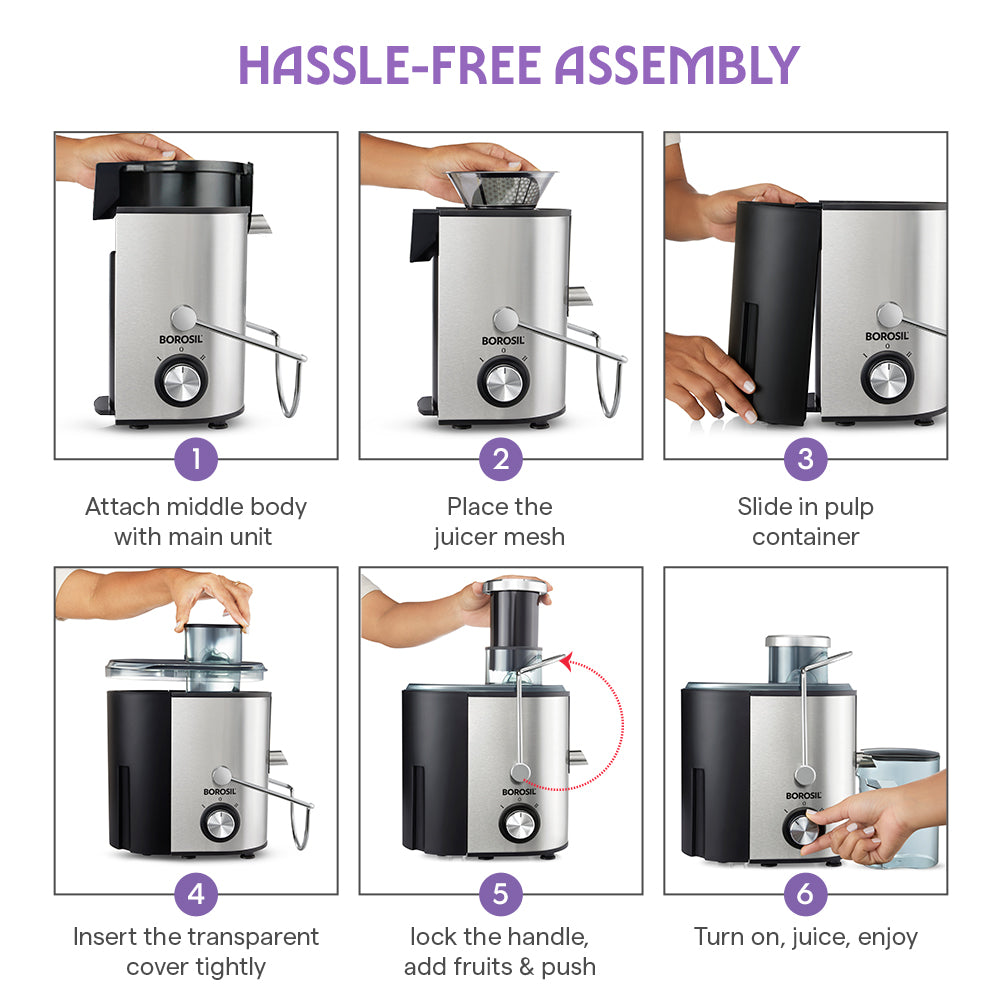 HASSLE-FREE ASSEMBLY

BOROSIL

1

Attach middle body with main unit

BOROSIL

2

Place the juicer mesh

BOROSIL

3

Slide in pulp container

BOROSIL

4

Insert the transparent cover tightly

BOROSIL

5

lock the handle, add fruits & push

BOROSIL

6

Turn on, juice, enjoy