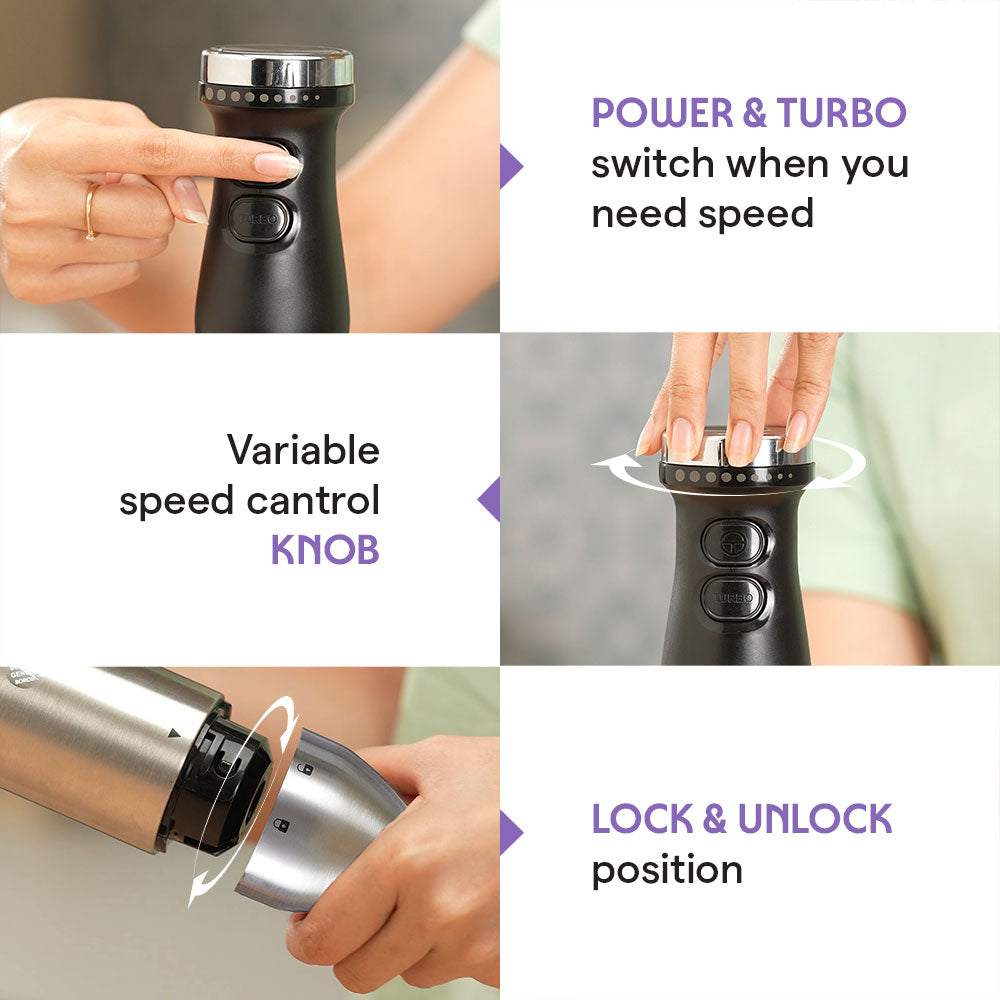 TURBO

POWER & TURBO switch when you need speed

Variable speed cantrol KNOB

TURBO

LOCK & UNLOCK position