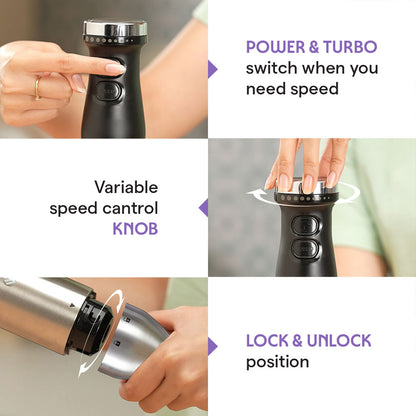 POWER & TURBO switch when you need speed

Variable speed cantrol KNOB

LOCK & UNLOCK position