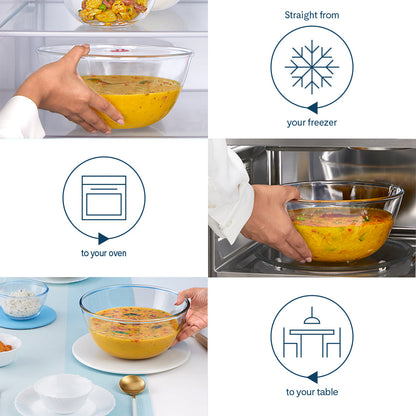 Straight from

your freezer

to your oven

to your table