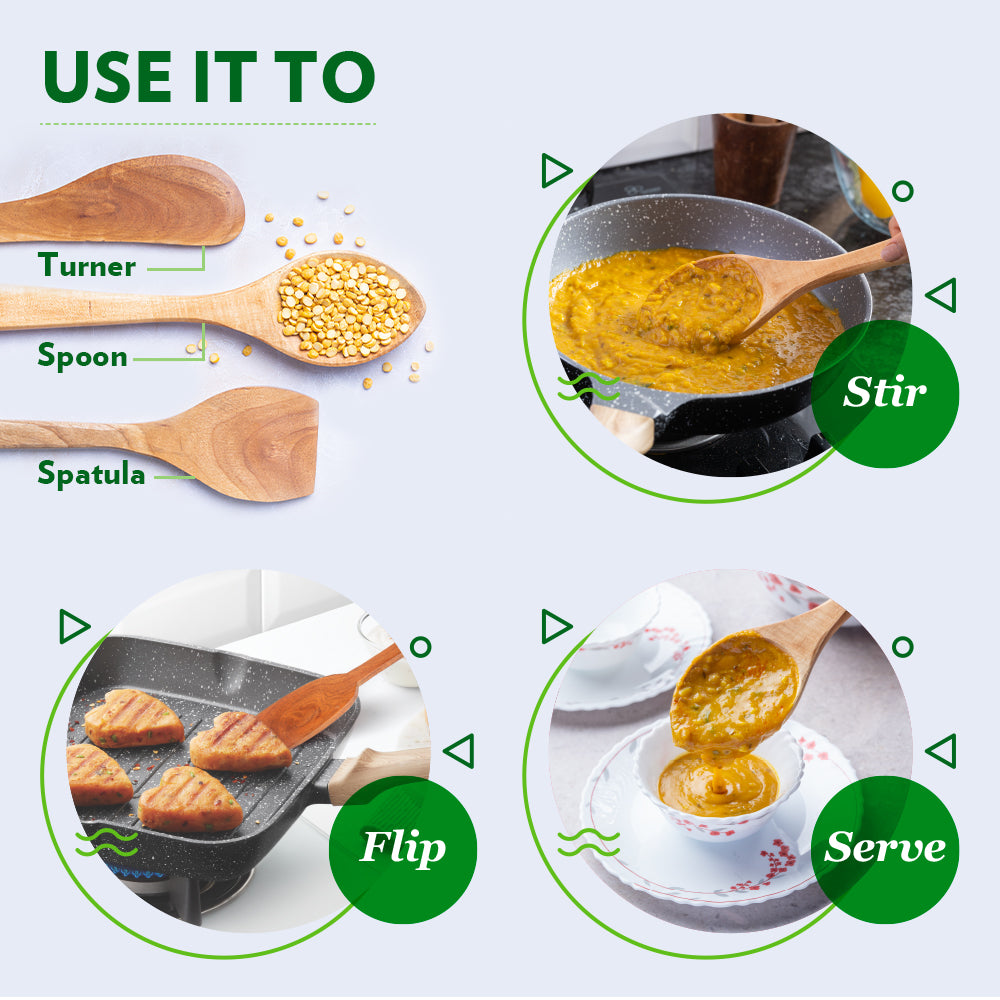 USE IT TO

Turner
Spoon
Spatula

Stir

Flip

Serve