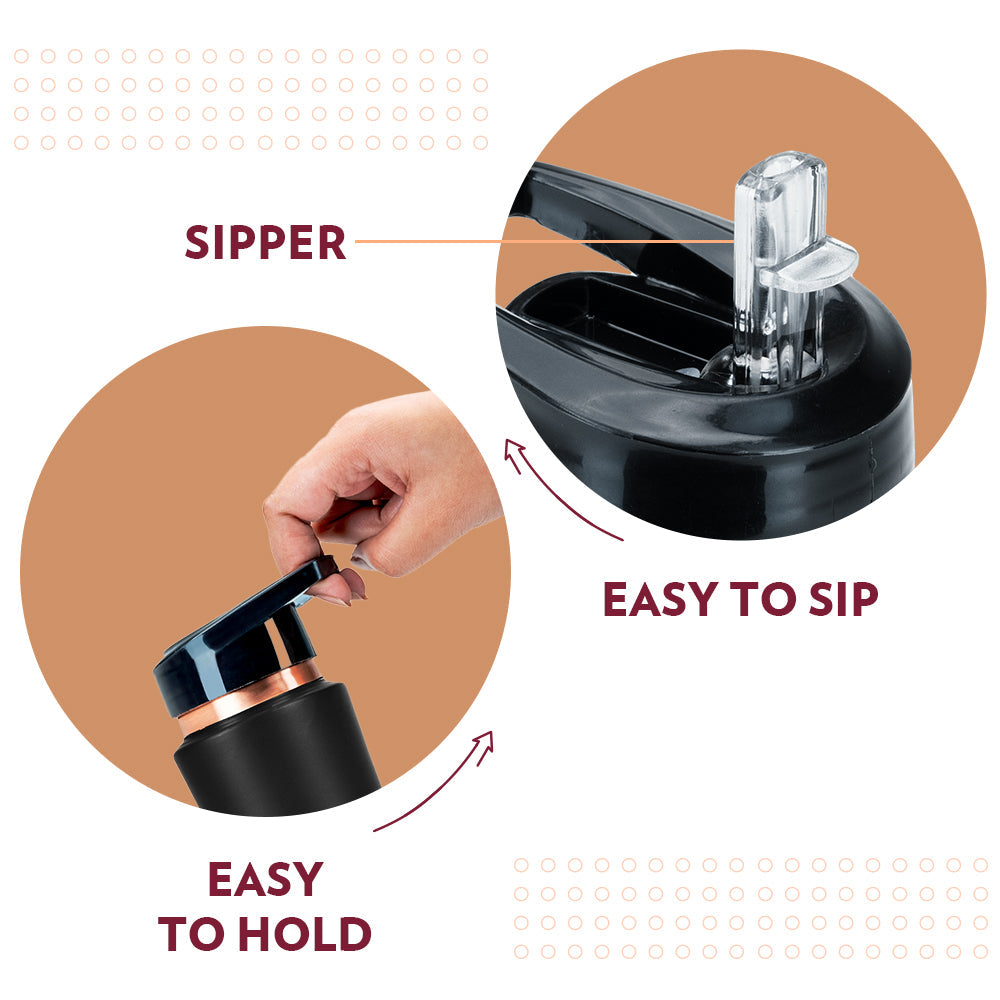 SIPPER

EASY TO SIP

EASY
TO HOLD