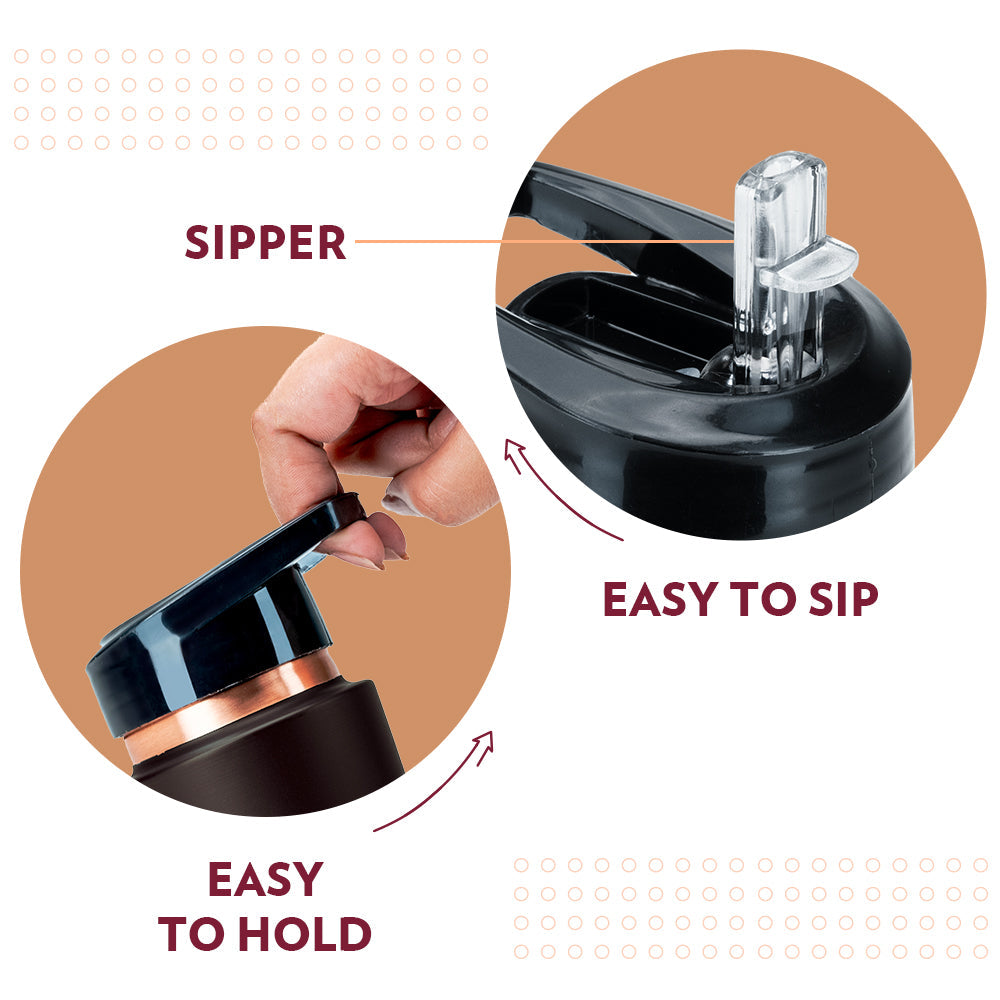 SIPPER

EASY TO SIP

EASY
TO HOLD