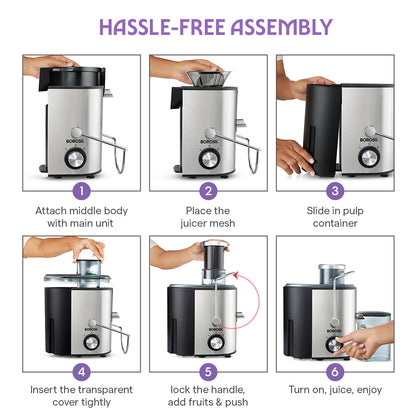 HASSLE-FREE ASSEMBLY

BOROSIL

1

Attach middle body with main unit

BOROSIL

2

Place the juicer mesh

BOROSIL

3

Slide in pulp container

BOROSIL

4

Insert the transparent cover tightly

BOROSIL

5

lock the handle, add fruits & push

BOROSIL

6

Turn on, juice, enjoy