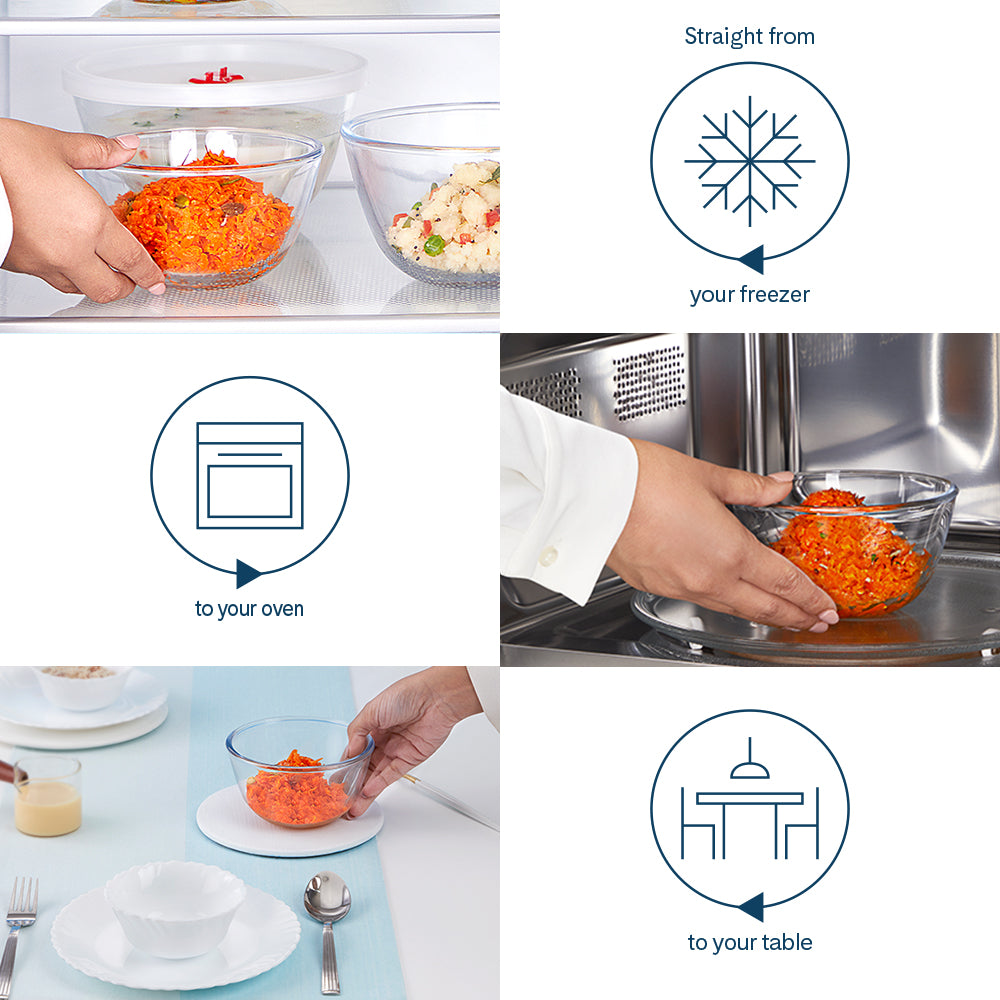 Straight from

your freezer

to your oven

to your table